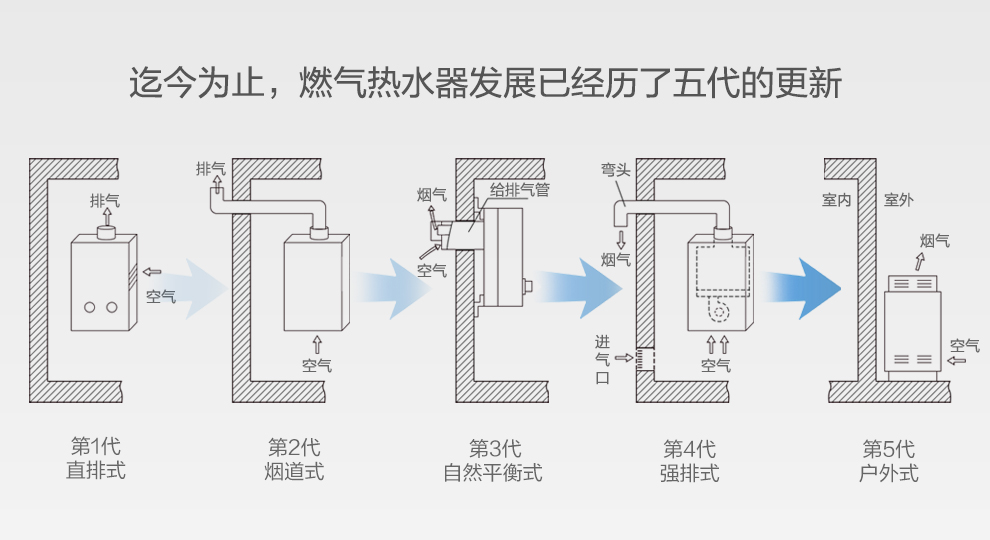 迄今为止，燃气热水器发展已经历了五代的更新

排气
空气

排气
空气

烟气
给排气管
空气

弯头
烟气
进气口
空气

室内
室外
烟气
空气

第1代
直排式

第2代
烟道式

第3代
自然平衡式

第4代
强排式

第5代
户外式